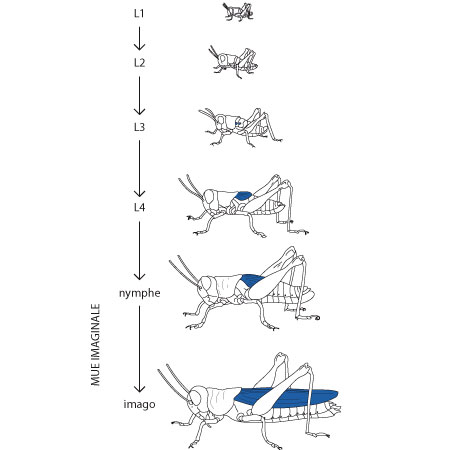 L1

L2

L3

L4

nymphe

MUE IMAGINALE

imago